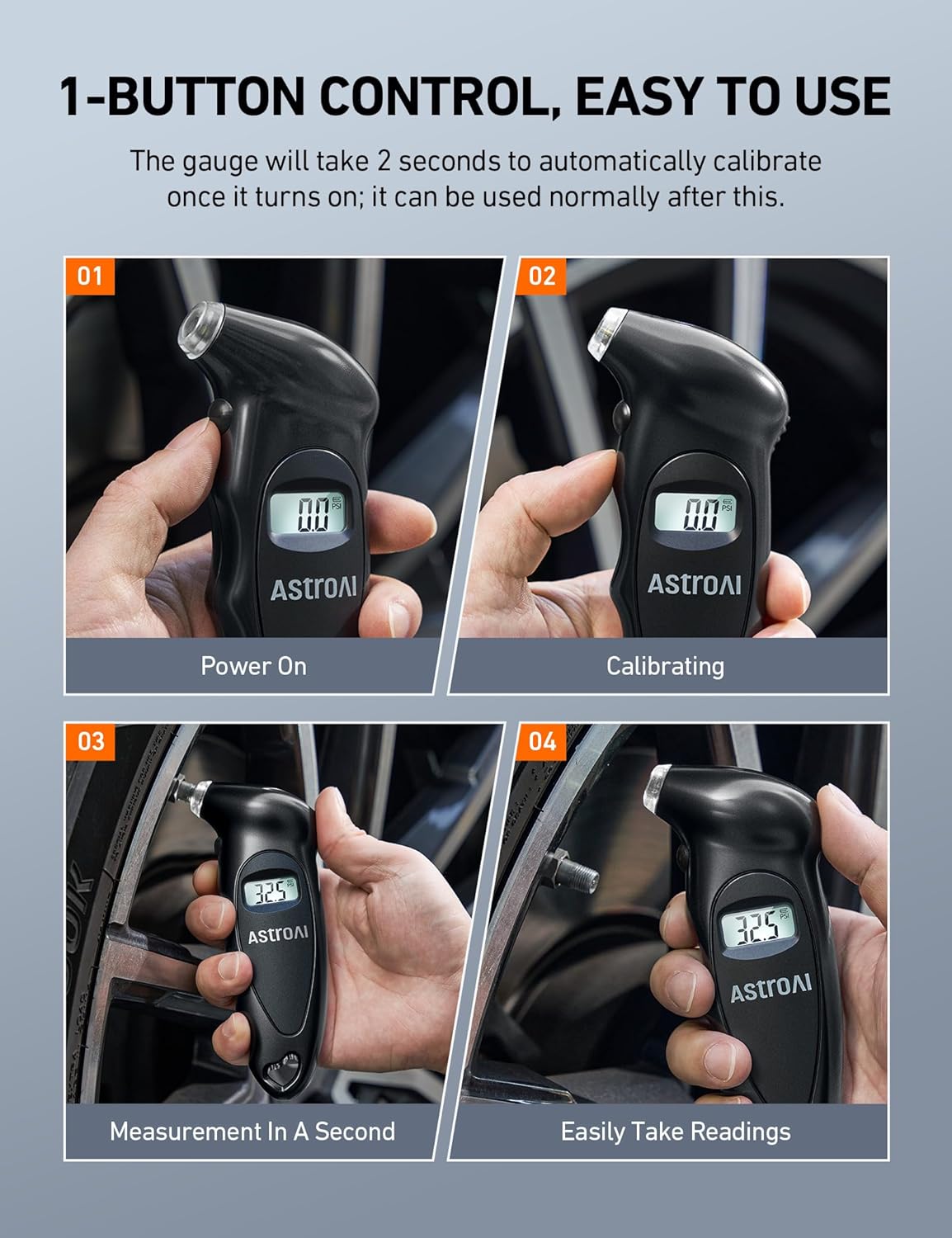 1-BUTTON CONTROL, EASY TO USE

The gauge will take 2 seconds to automatically calibrate once it turns on; it can be used normally after this.

01

0.0 PSI

AstroAI

Power On

02

0.0 PSI

AstroAI

Calibrating

03

32.5

AstroAI

Measurement In A Second

04

32.5 PSI

AstroAI

Easily Take Readings