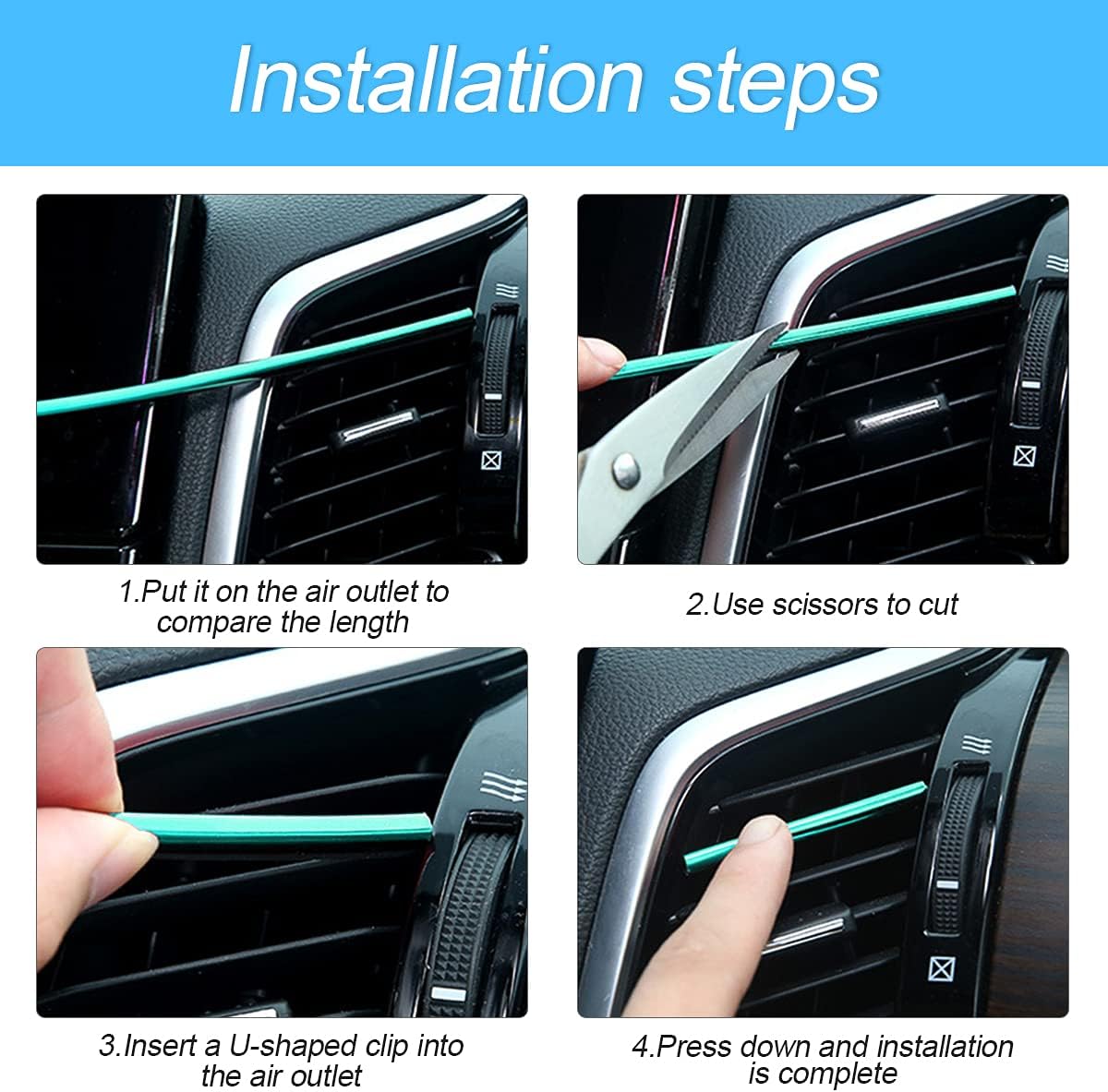 Installation steps

1.Put it on the air outlet to compare the length

2.Use scissors to cut

3.Insert a U-shaped clip into the air outlet

4.Press down and installation is complete